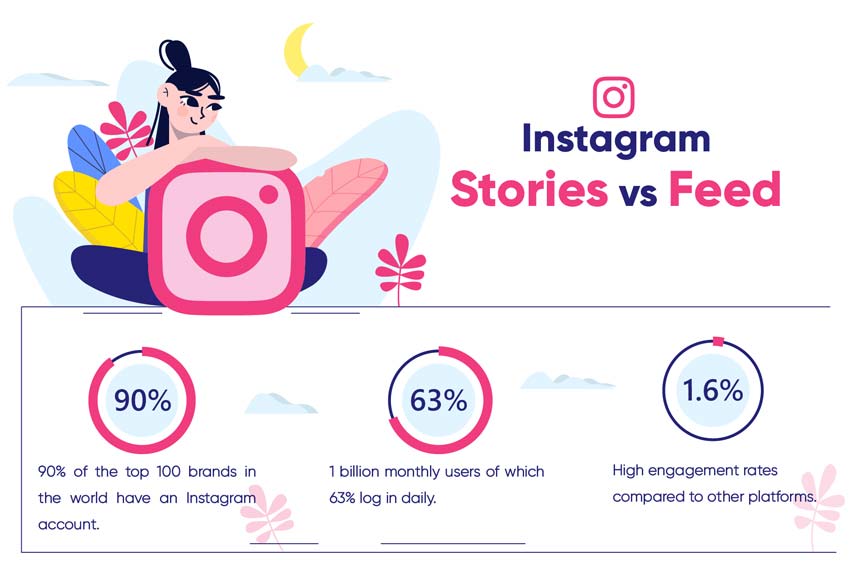 Instagram
Stories vs Feed

90%

90% of the top 100 brands in the world have an Instagram account.

63%

1 billion monthly users of which 63% log in daily.

1.6%

High engagement rates compared to other platforms.